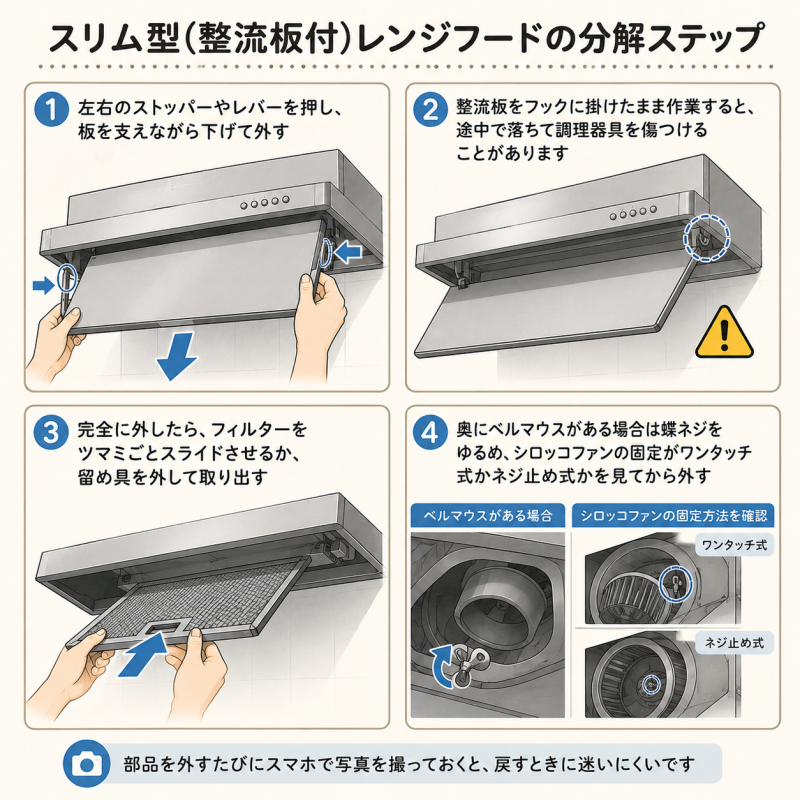 スリム型(整流板付)レンジフードの分解ステップ

1 左右のストッパーやレバーを押し、板を支えながら下げて外す

2 整流板をフックに掛けたまま作業すると、途中で落ちて調理器具を傷つけることがあります

3 完全に外したら、フィルターをツマミごとスライドさせるか、留め具を外して取り出す

4 奥にベルマウスがある場合は蝶ネジをゆるめ、シロッコファンの固定がワンタッチ式かネジ止め式かを見てから外す

ベルマウスがある場合

シロッコファンの固定方法を確認

ワンタッチ式

ネジ止め式

部品を外すたびにスマホで写真を撮っておくと、戻すときに迷いにくいです