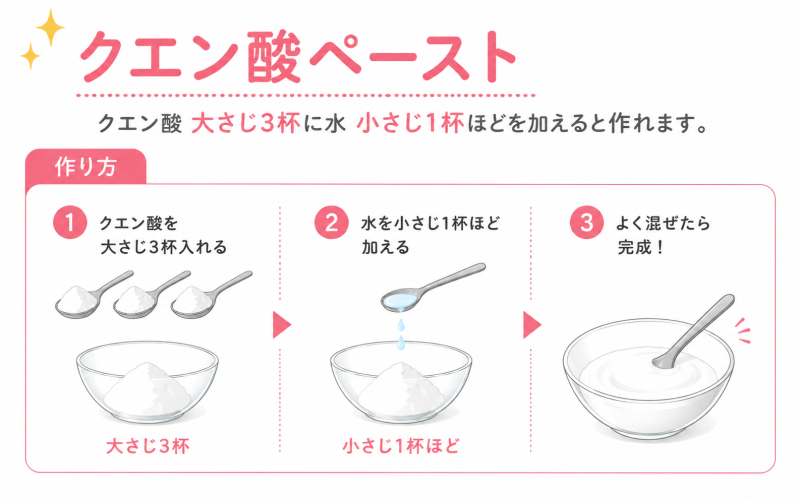 クエン酸ペースト

クエン酸 大さじ3杯に水 小さじ1杯ほどを加えると作れます。

作り方

1 クエン酸を大さじ3杯入れる

大さじ3杯

2 水を小さじ1杯ほど加える

小さじ1杯ほど

3 よく混ぜたら完成！