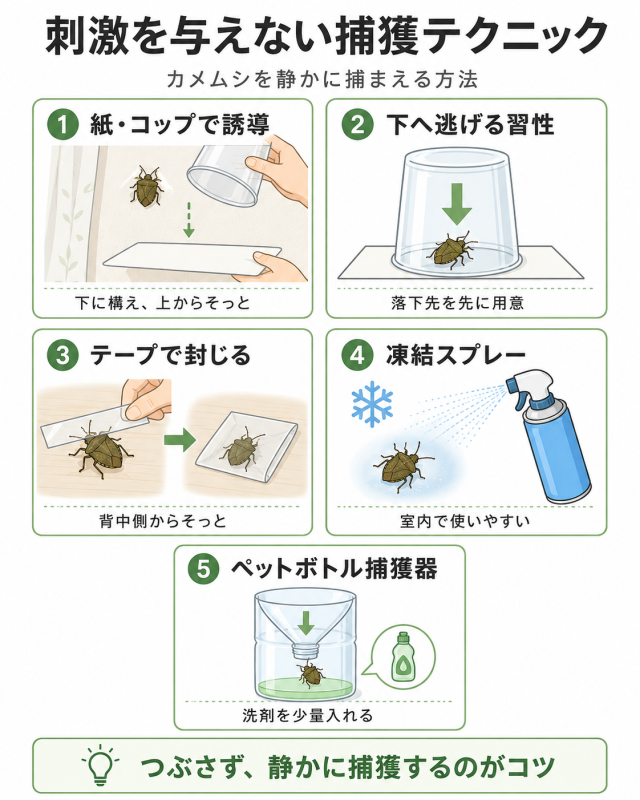 刺激を与えない捕獲テクニック

カメムシを静かに捕まえる方法

1 紙・コップで誘導

下に構え、上からそっと

2 下へ逃げる習性

落下先を先に用意

3 テープで封じる

背中側からそっと

4 凍結スプレー

室内で使いやすい

5 ペットボトル捕獲器

洗剤を少量入れる

つぶさず、静かに捕獲するのがコツ