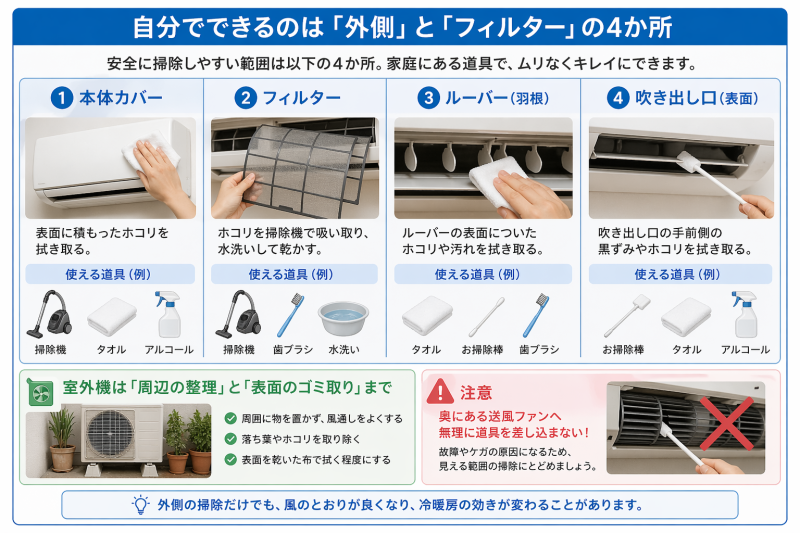 自分でできるのは「外側」と「フィルター」の4か所

安全に掃除しやすい範囲は以下の4か所。家庭にある道具で、ムリなくキレイにできます。

1 本体カバー

表面に積もったホコリを拭き取る。

使える道具（例）

掃除機 タオル アルコール

2 フィルター

ホコリを掃除機で吸い取り、水洗いして乾かす。

使える道具（例）

掃除機 歯ブラシ 水洗い

3 ルーバー（羽根）

ルーバーの表面についたホコリや汚れを拭き取る。

使える道具（例）

タオル お掃除棒 歯ブラシ

4 吹き出し口（表面）

吹き出し口の手前側の黒ずみやホコリを拭き取る。

使える道具（例）

お掃除棒 タオル アルコール

室外機は「周辺の整理」と「表面のゴミ取り」まで

周囲に物を置かず、風通しをよくする

落ち葉やホコリを取り除く

表面を乾いた布で拭く程度にする

注意

奥にある送風ファンへ無理に道具を差し込まない！

故障やケガの原因になるため、見える範囲の掃除にとどめましょう。

外側の掃除だけでも、風のとおりが良くなり、冷暖房の効きが変わることがあります。